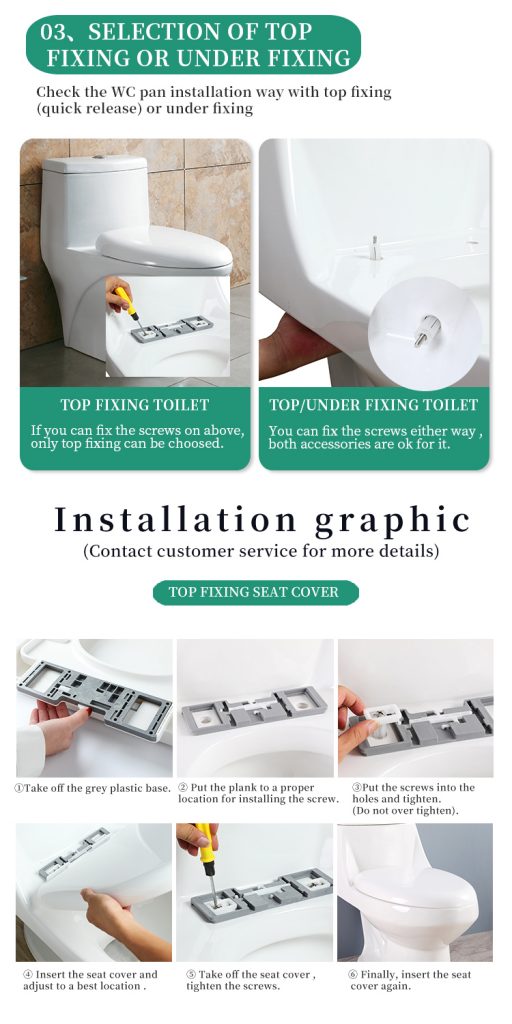 03、SELECTION OF TOP FIXING OR UNDER FIXING

Check the WC pan installation way with top fixing (quick release) or under fixing

TOP FIXING TOILET

If you can fix the screws on above, only top fixing can be choosed.

TOP/UNDER FIXING TOILET

You can fix the screws either way , both accessories are ok for it.

Installation graphic

(Contact customer service for more details)

TOP FIXING SEAT COVER

①Take off the grey plastic base.

② Put the plank to a proper location for installing the screw.

③Put the screws into the holes and tighten. (Do not over tighten).

④ Insert the seat cover and adjust to a best location .

⑤ Take off the seat cover , tighten the screws.

⑥ Finally, insert the seat cover again.