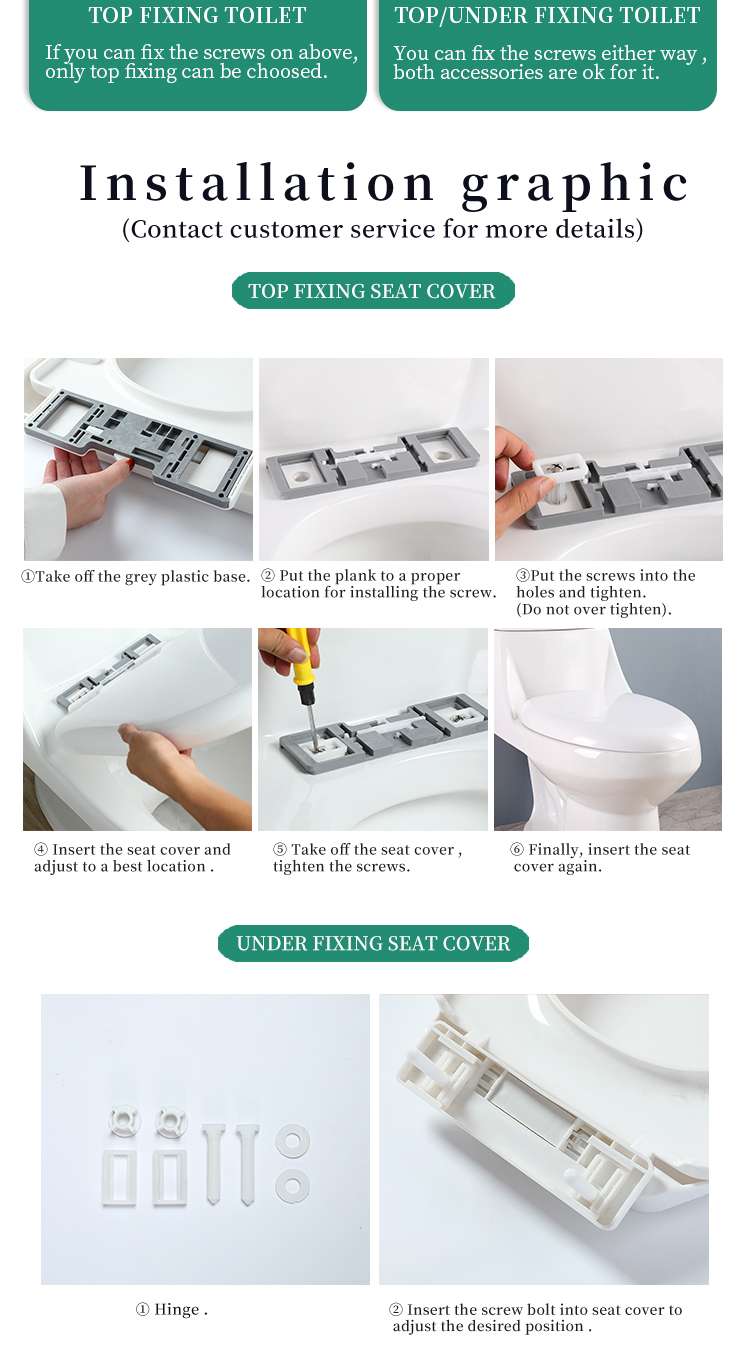 TOP FIXING TOILET

If you can fix the screws on above, only top fixing can be choosed.

TOP/UNDER FIXING TOILET

You can fix the screws either way , both accessories are ok for it.

Installation graphic

(Contact customer service for more details)

TOP FIXING SEAT COVER

①Take off the grey plastic base.

② Put the plank to a proper location for installing the screw.

③Put the screws into the holes and tighten. (Do not over tighten).

④ Insert the seat cover and adjust to a best location .

⑤ Take off the seat cover , tighten the screws.

⑥ Finally, insert the seat cover again.

UNDER FIXING SEAT COVER

① Hinge .

② Insert the screw bolt into seat cover to adjust the desired position .