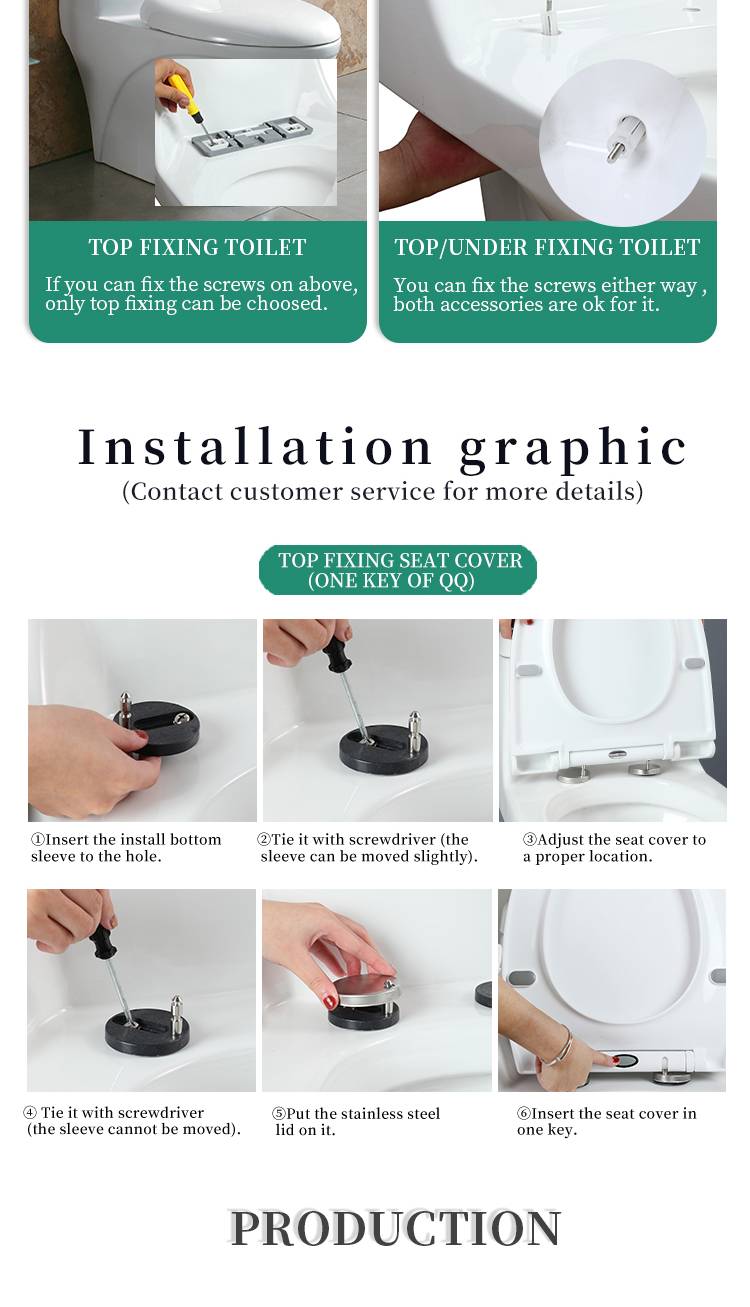 TOP FIXING TOILET

If you can fix the screws on above, only top fixing can be choosed.

TOP/UNDER FIXING TOILET

You can fix the screws either way , both accessories are ok for it.

Installation graphic

(Contact customer service for more details)

TOP FIXING SEAT COVER (ONE KEY OF QQ)

①Insert the install bottom sleeve to the hole.

②Tie it with screwdriver (the sleeve can be moved slightly).

③Adjust the seat cover to a proper location.

④ Tie it with screwdriver (the sleeve cannot be moved).

⑤Put the stainless steel lid on it.

⑥Insert the seat cover in one key.

PRODUCTION