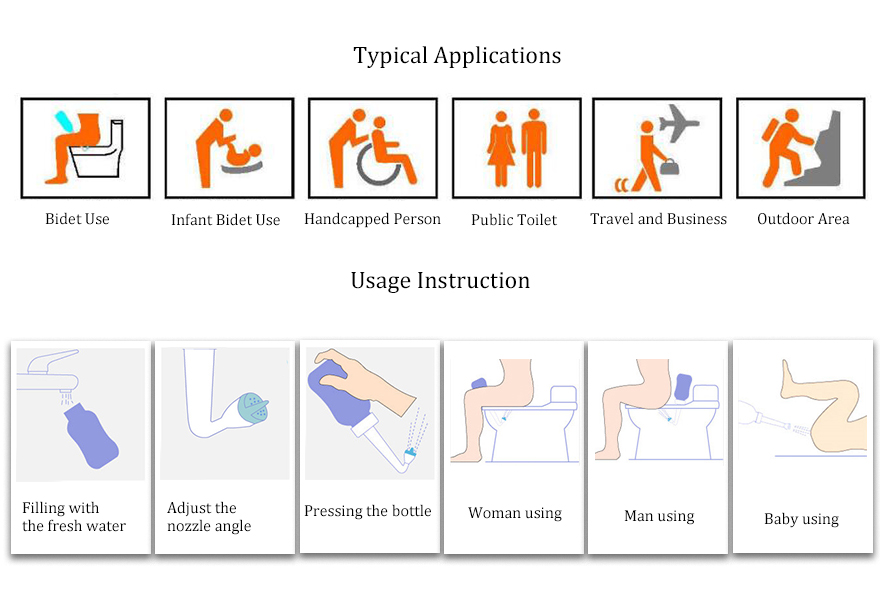 Typical Applications

Bidet Use

Infant Bidet Use

Handcapped Person

Public Toilet

Travel and Business

Outdoor Area

Usage Instruction

Filling with the fresh water

Adjust the nozzle angle

Pressing the bottle

Woman using

Man using

Baby using